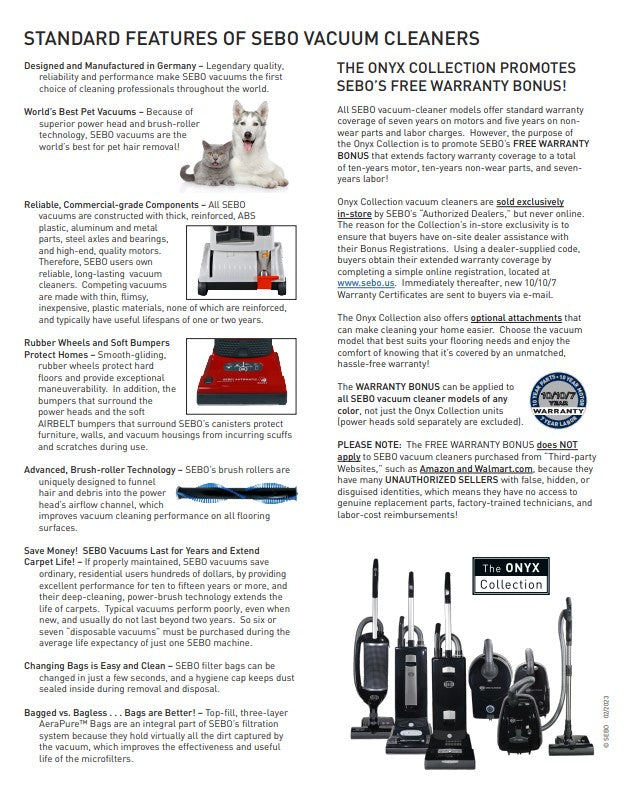 STANDARD FEATURES OF SEBO VACUUM CLEANERS

Designed and Manufactured in Germany – Legendary quality, reliability and performance make SEBO vacuums the first choice of cleaning professionals throughout the world.

World's Best Pet Vacuums – Because of superior power head and brush-roller technology, SEBO vacuums are the world's best for pet hair removal!

Reliable, Commercial-grade Components – All SEBO vacuums are constructed with thick, reinforced, ABS plastic, aluminum and metal parts, steel axles and bearings, and high-end, quality motors. Therefore, SEBO users own reliable, long-lasting vacuum cleaners. Competing vacuums are made with thin, flimsy, inexpensive, plastic materials, none of which are reinforced, and typically have useful lifespans of one or two years.

Rubber Wheels and Soft Bumpers Protect Homes – Smooth-gliding, rubber wheels protect hard floors and provide exceptional maneuverability. In addition, the bumpers that surround the power heads and the soft AIRBELT bumpers that surround SEBO's canisters protect furniture, walls, and vacuum housings from incurring scuffs and scratches during use.

Advanced, Brush-roller Technology – SEBO's brush rollers are uniquely designed to funnel hair and debris into the power head's airflow channel, which improves vacuum cleaning performance on all flooring surfaces.

Save Money! SEBO Vacuums Last for Years and Extend Carpet Life! – If properly maintained, SEBO vacuums save ordinary, residential users hundreds of dollars, by providing excellent performance for ten to fifteen years or more, and their deep-cleaning, power-brush technology extends the life of carpets. Typical vacuums perform poorly, even when new, and usually do not last beyond two years. So six or seven "disposable vacuums" must be purchased during the average life expectancy of just one SEBO machine.

Changing Bags is Easy and Clean – SEBO filter bags can be changed in just a few seconds, and a hygiene cap keeps dust sealed inside during removal and disposal.

Bagged vs. Bagless . . . Bags are Better! – Top-fill, three-layer AeraPure™ Bags are an integral part of SEBO's filtration system because they hold virtually all the dirt captured by the vacuum, which improves the effectiveness and useful life of the microfilters.

THE ONYX COLLECTION PROMOTES SEBO'S FREE WARRANTY BONUS!

All SEBO vacuum-cleaner models offer standard warranty coverage of seven years on motors and five years on non-wear parts and labor charges. However, the purpose of the Onyx Collection is to promote SEBO's FREE WARRANTY BONUS that extends factory warranty coverage to a total of ten-years motor, ten-years non-wear parts, and seven-years labor!

Onyx Collection vacuum cleaners are sold exclusively in-store by SEBO's "Authorized Dealers," but never online. The reason for the Collection's in-store exclusivity is to ensure that buyers have on-site dealer assistance with their Bonus Registrations. Using a dealer-supplied code, buyers obtain their extended warranty coverage by completing a simple online registration, located at www.sebo.us. Immediately thereafter, new 10/10/7 Warranty Certificates are sent to buyers via e-mail.

The Onyx Collection also offers optional attachments that can make cleaning your home easier. Choose the vacuum model that best suits your flooring needs and enjoy the comfort of knowing that it's covered by an unmatched, hassle-free warranty!

The WARRANTY BONUS can be applied to all SEBO vacuum cleaner models of any color, not just the Onyx Collection units (power heads sold separately are excluded).

10 YEAR PARTS • 10 YEAR MOTOR 10/10/7 YEAR WARRANTY 7 YEAR LABOR

PLEASE NOTE: The FREE WARRANTY BONUS does NOT apply to SEBO vacuum cleaners purchased from "Third-party Websites," such as Amazon and Walmart.com, because they have many UNAUTHORIZED SELLERS with false, hidden, or disguised identities, which means they have no access to genuine replacement parts, factory-trained technicians, and labor-cost reimbursements!

The ONYX Collection

© SEBO 02/2023